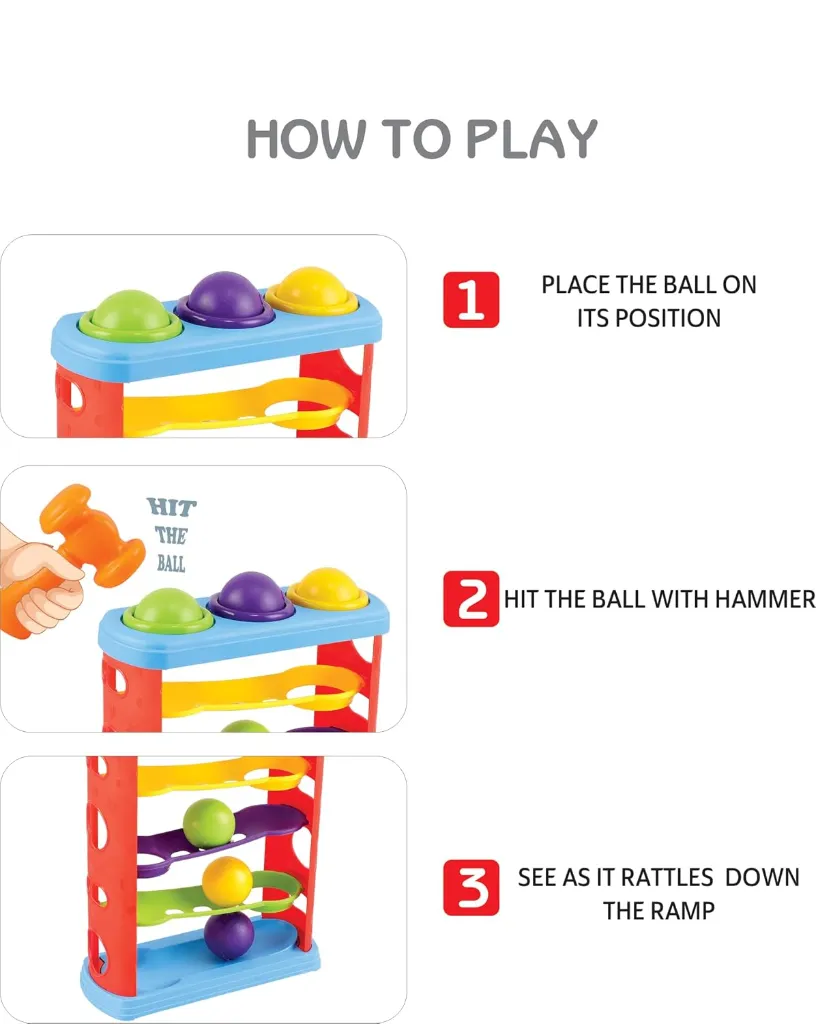 HOW TO PLAY

1 PLACE THE BALL ON ITS POSITION

HIT THE BALL

2 HIT THE BALL WITH HAMMER

3 SEE AS IT RATTLES DOWN THE RAMP