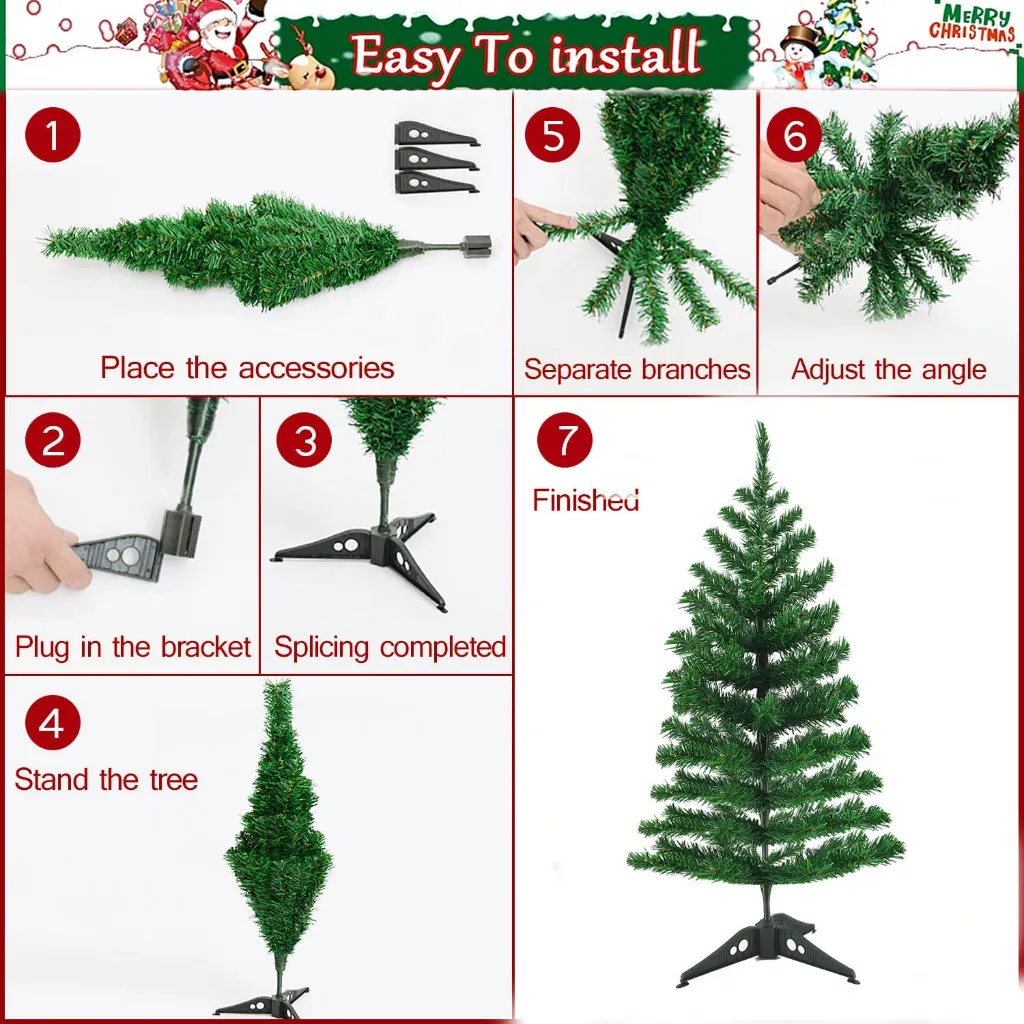 Easy To install

MERRY CHRISTMAS

1

Place the accessories

5

Separate branches

6

Adjust the angle

2

Plug in the bracket

3

Splicing completed

7

Finished

4

Stand the tree