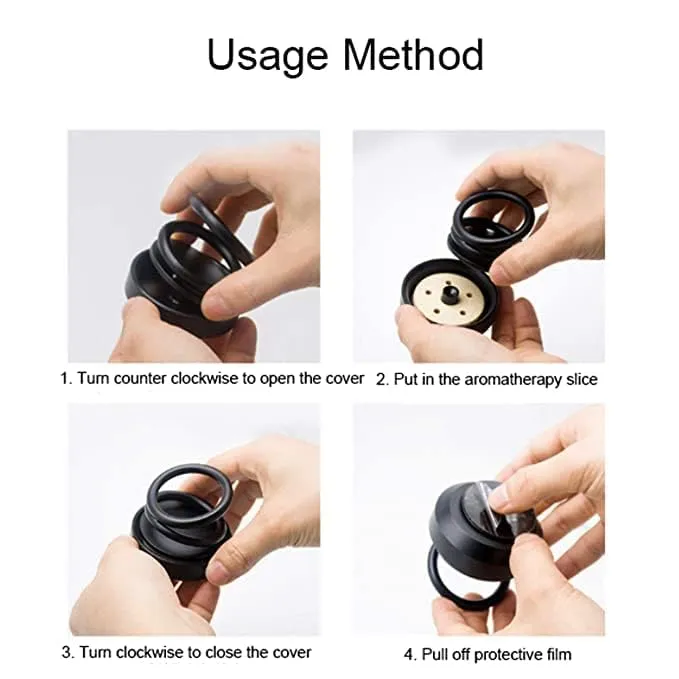 Usage Method

1. Turn counter clockwise to open the cover

2. Put in the aromatherapy slice

3. Turn clockwise to close the cover

4. Pull off protective film