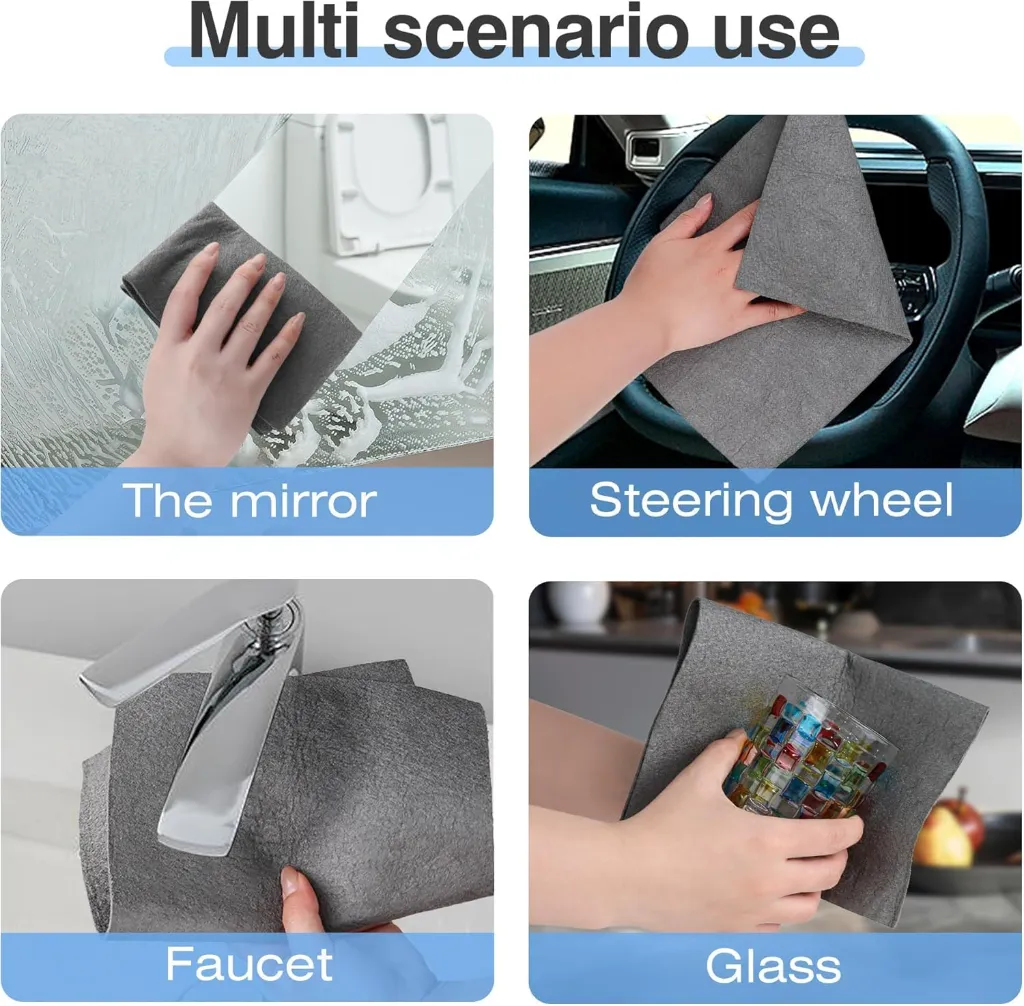 Multi scenario use

The mirror

Steering wheel

Faucet

Glass