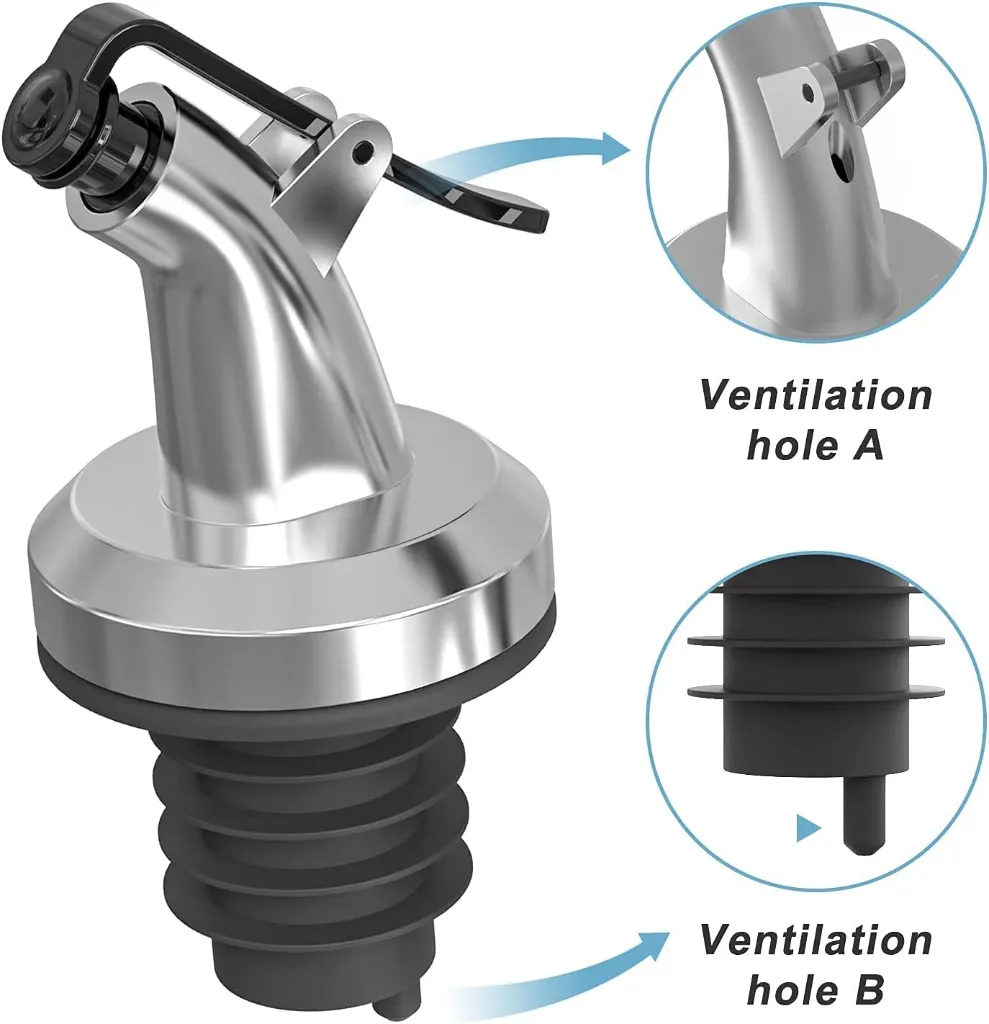 Ventilation hole A

Ventilation hole B