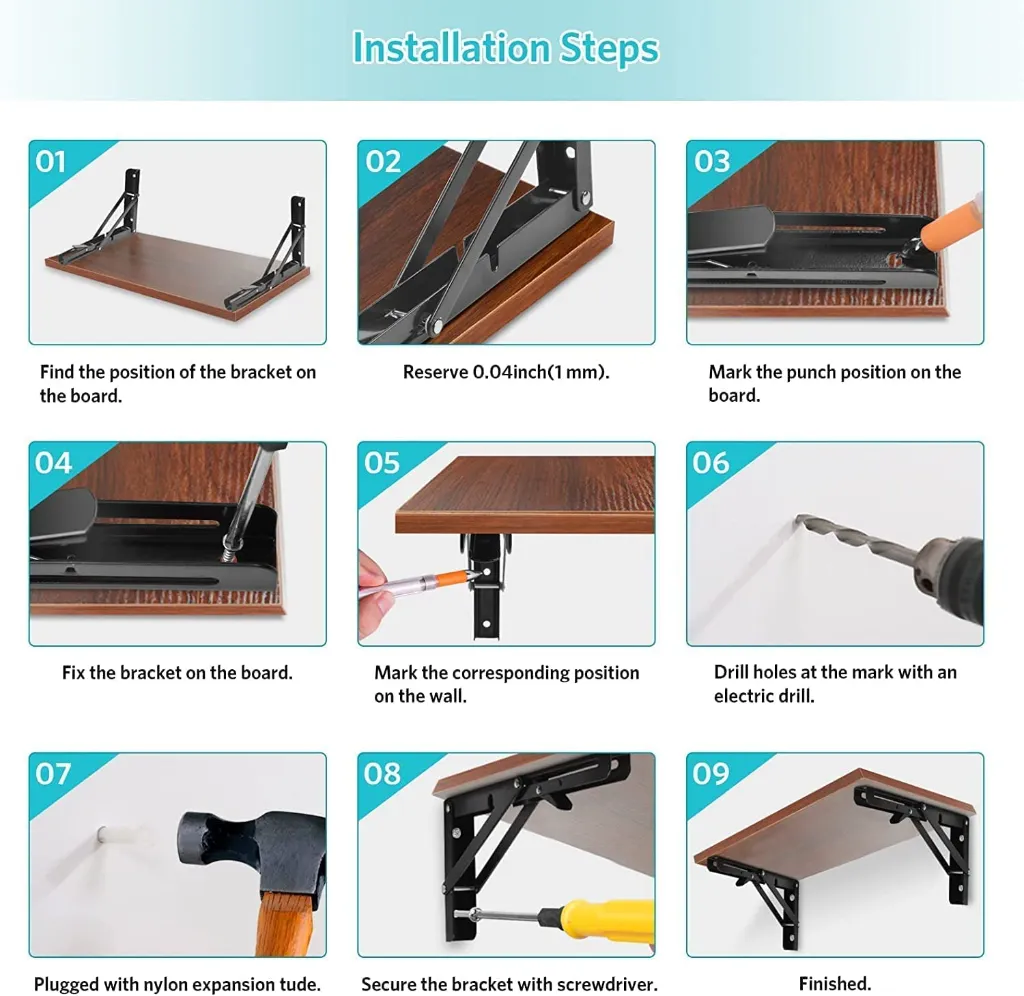 Installation Steps

01

Find the position of the bracket on the board.

02

Reserve 0.04inch(1 mm).

03

Mark the punch position on the board.

04

Fix the bracket on the board.

05

Mark the corresponding position on the wall.

06

Drill holes at the mark with an electric drill.

07

Plugged with nylon expansion tude.

08

Secure the bracket with screwdriver.

09

Finished.