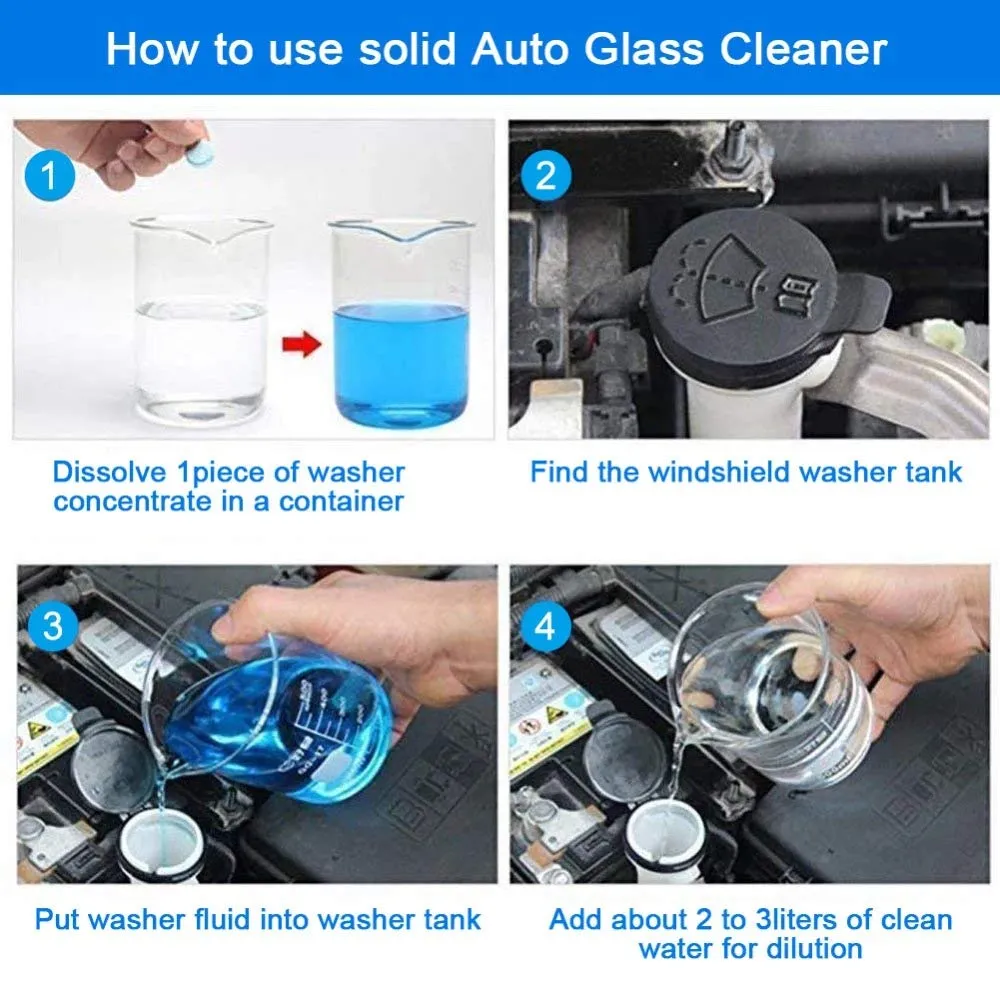 How to use solid Auto Glass Cleaner

1

Dissolve 1piece of washer concentrate in a container

2

Find the windshield washer tank

3

Put washer fluid into washer tank

4

Add about 2 to 3liters of clean water for dilution