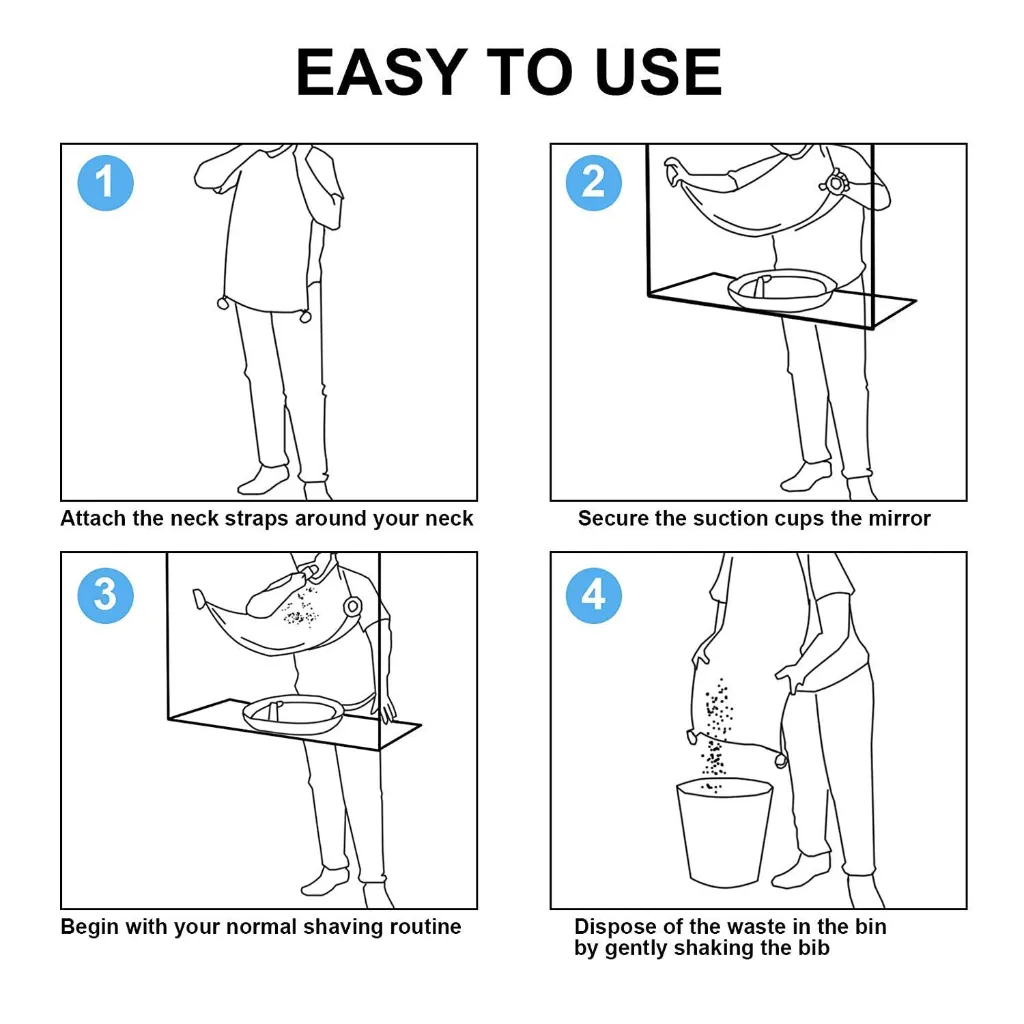 EASY TO USE

1

Attach the neck straps around your neck

2

Secure the suction cups the mirror

3

Begin with your normal shaving routine

4

Dispose of the waste in the bin by gently shaking the bib