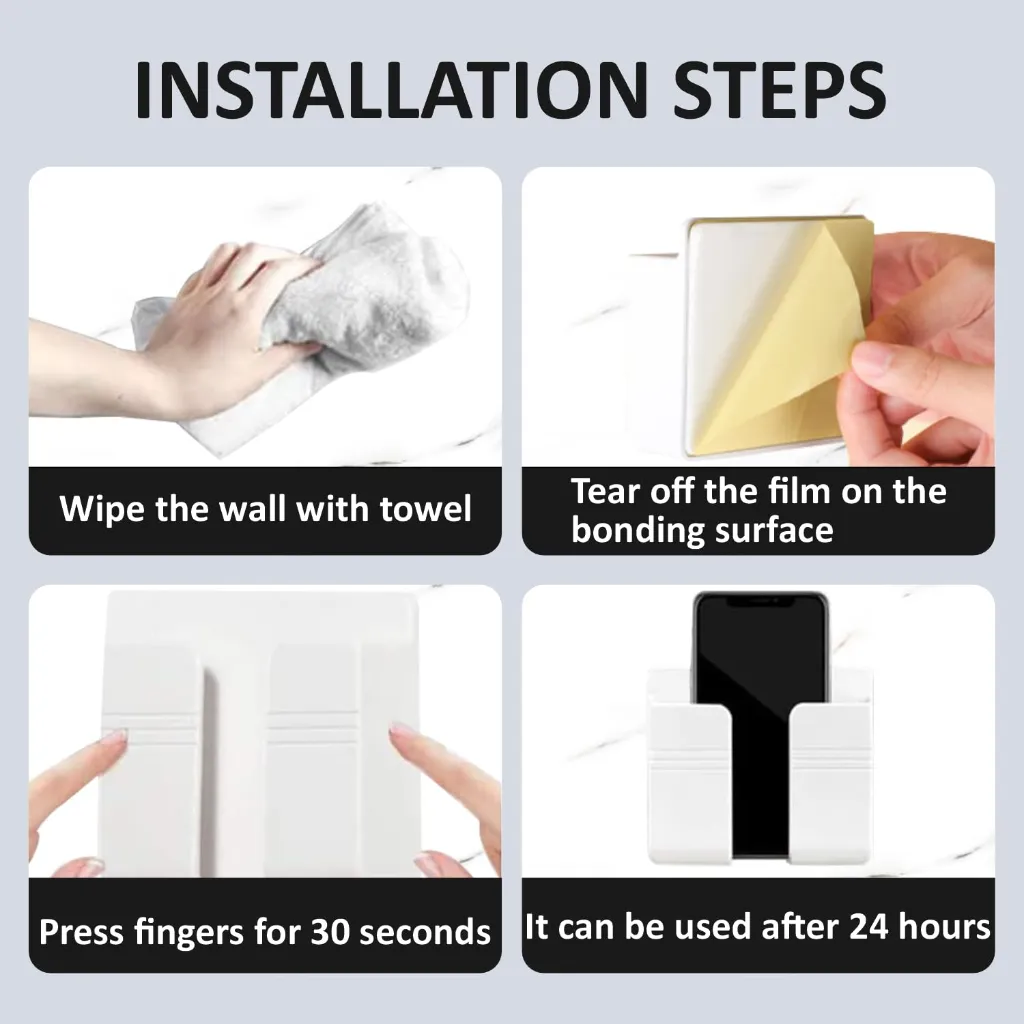 INSTALLATION STEPS

Wipe the wall with towel

Tear off the film on the bonding surface

Press fingers for 30 seconds

It can be used after 24 hours