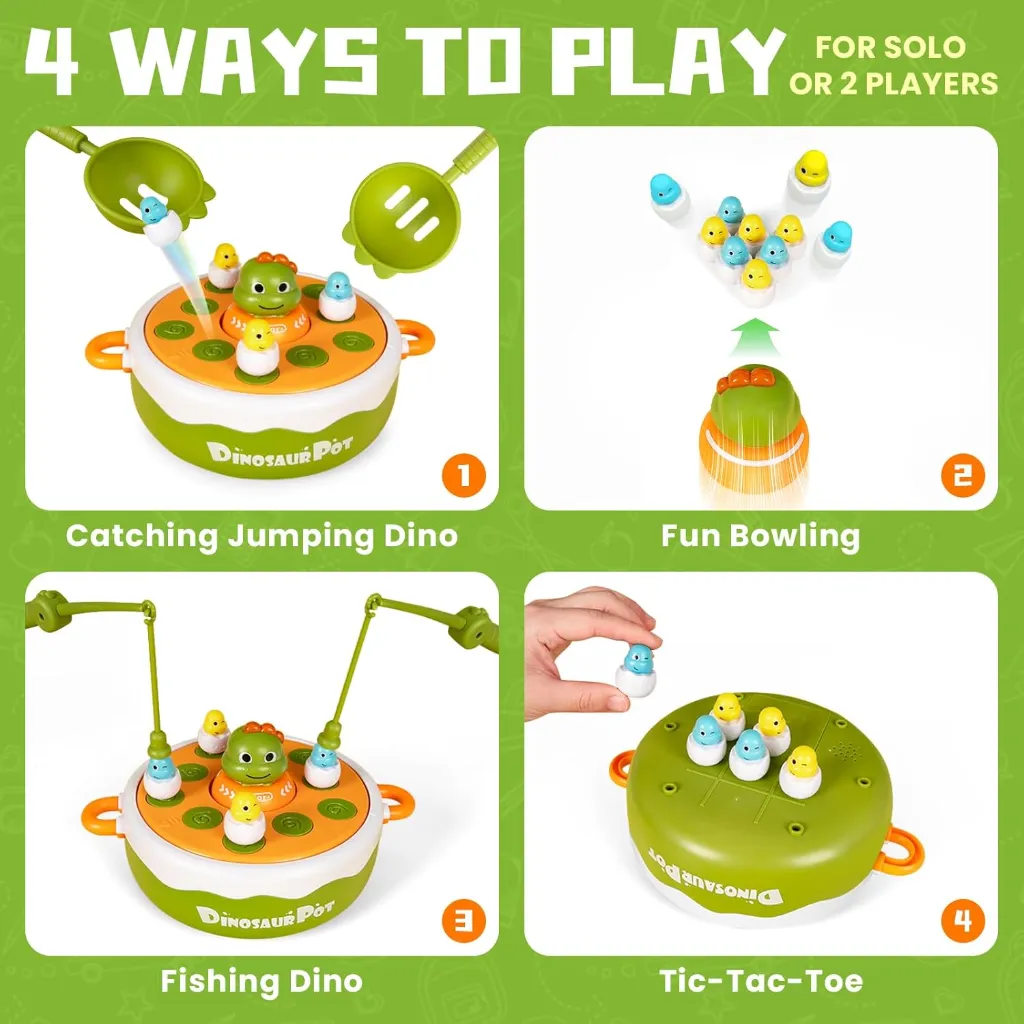 4 WAYS TO PLAY FOR SOLO OR 2 PLAYERS

DINOSAUR POT

1

Catching Jumping Dino

2

Fun Bowling

DINOSAUR POT

3

Fishing Dino

DINOSAUR POT

4

Tic-Tac-Toe