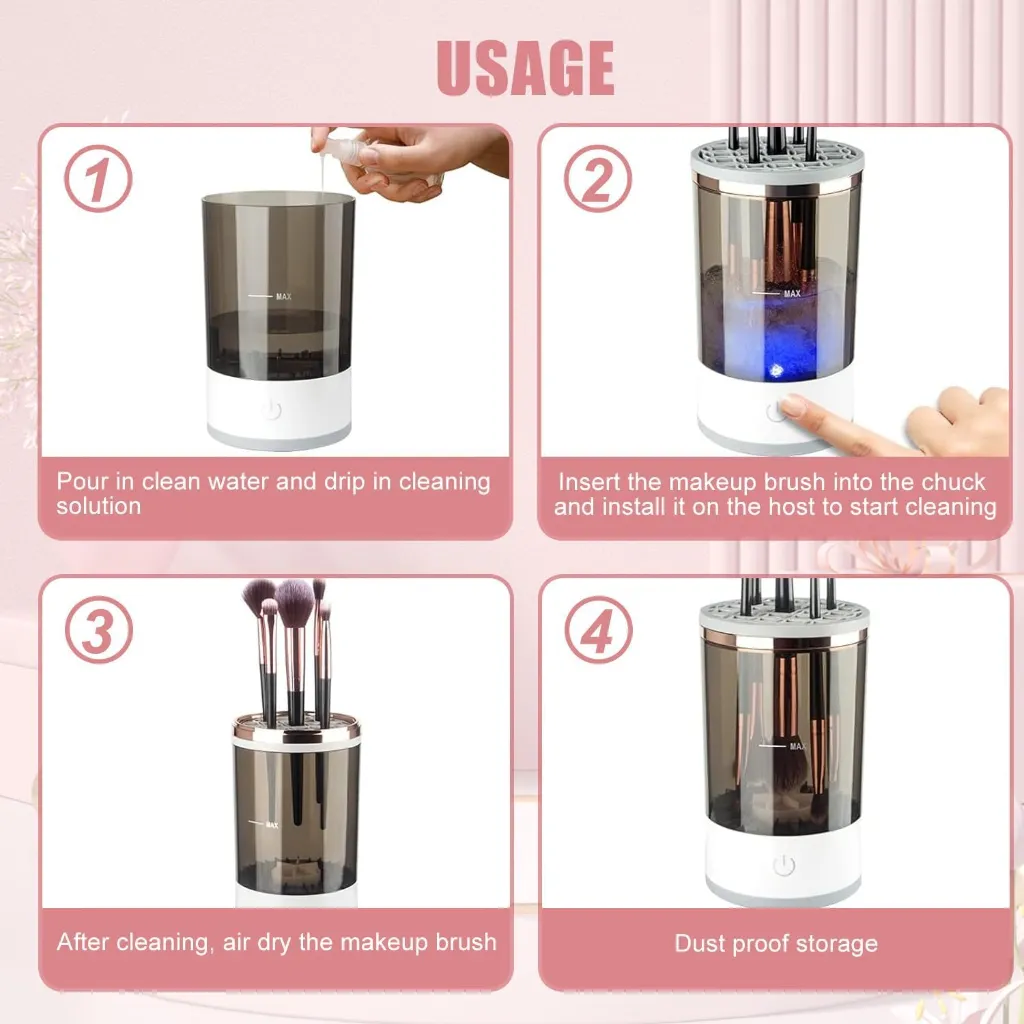 USAGE

1

MAX

Pour in clean water and drip in cleaning solution

2

MAX

Insert the makeup brush into the chuck and install it on the host to start cleaning

3

MAX

After cleaning, air dry the makeup brush

4

MAX

Dust proof storage