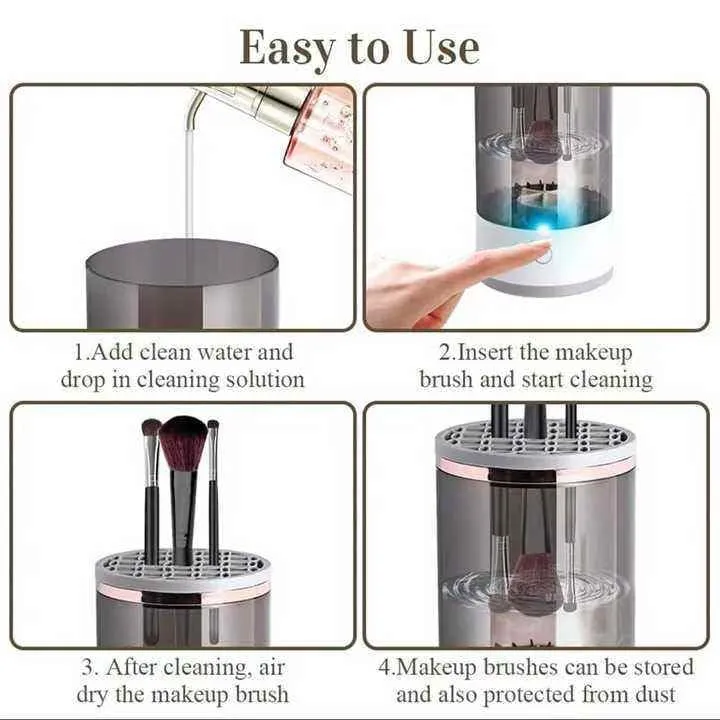 Easy to Use

1.Add clean water and drop in cleaning solution

2.Insert the makeup brush and start cleaning

3. After cleaning, air dry the makeup brush

4.Makeup brushes can be stored and also protected from dust