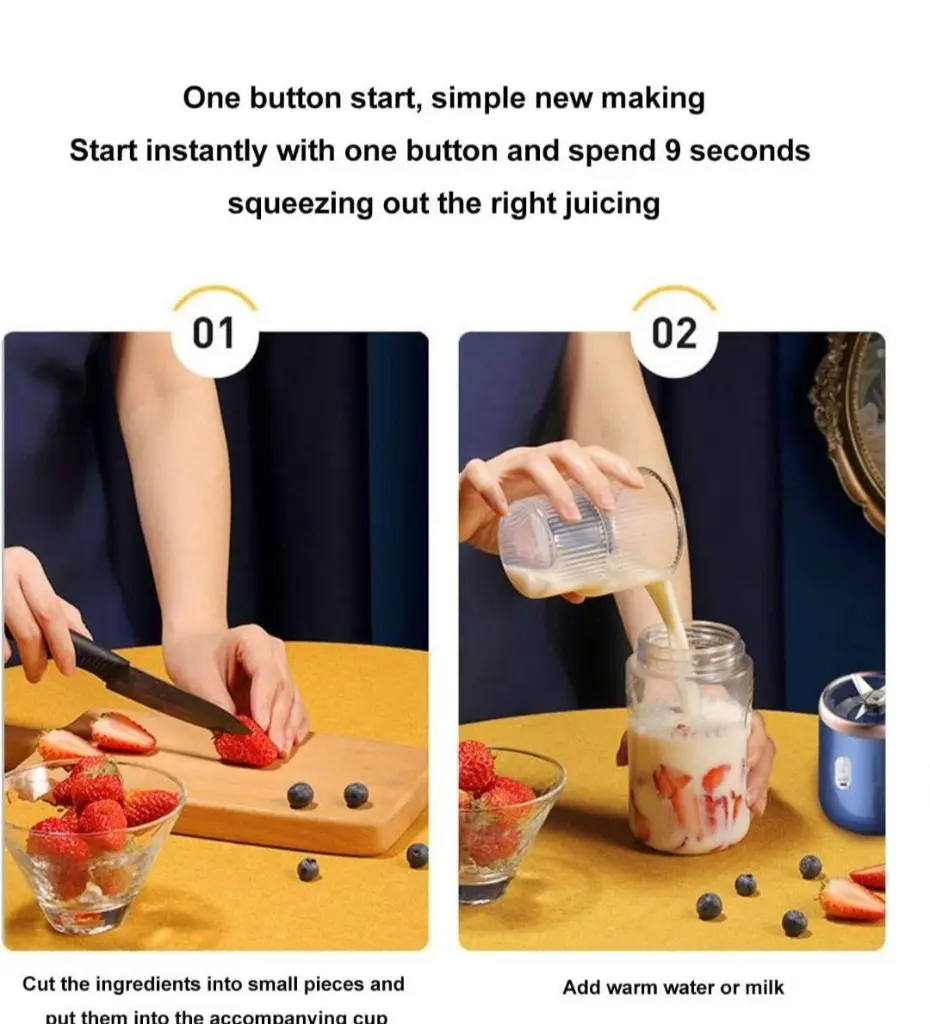 One button start, simple new making
Start instantly with one button and spend 9 seconds squeezing out the right juicing

01

02

Cut the ingredients into small pieces and put them into the accompanying cup

Add warm water or milk