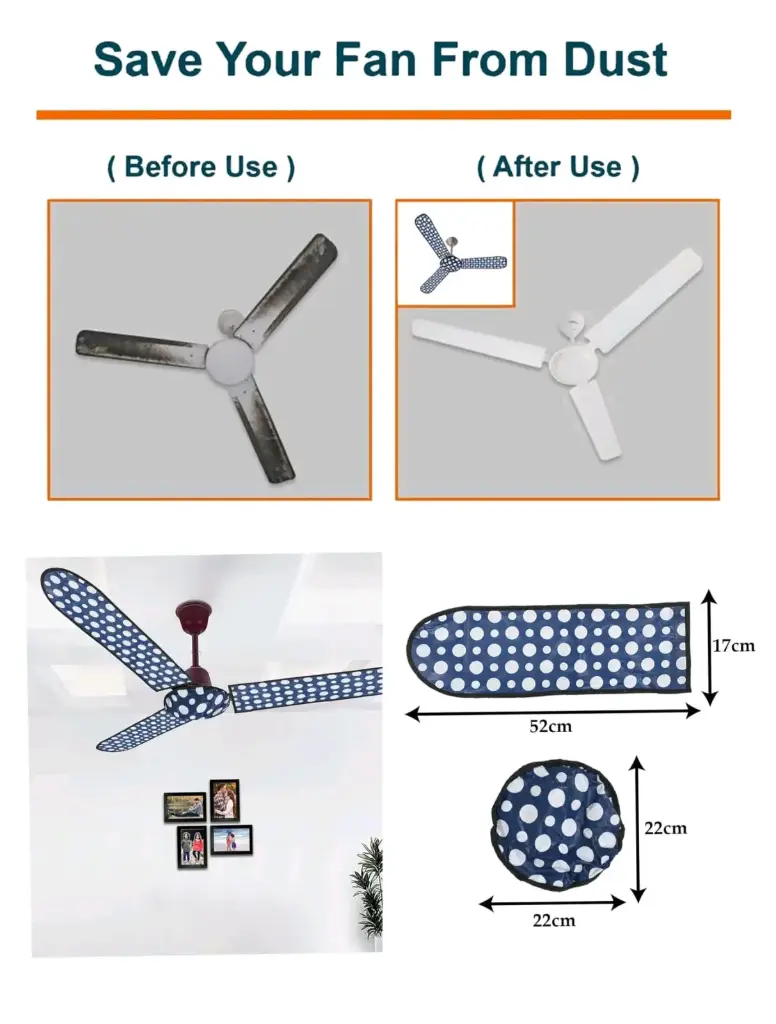 Save Your Fan From Dust

( Before Use )

( After Use )

17cm

52cm

22cm

22cm