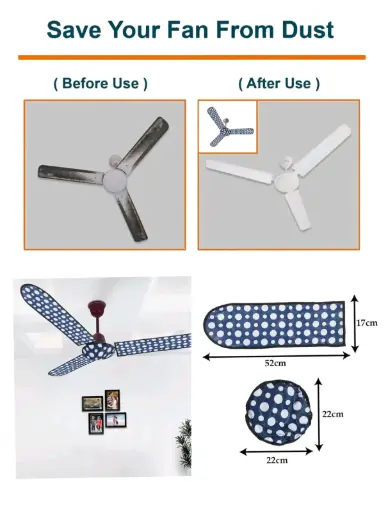 Save Your Fan From Dust

( Before Use )

( After Use )

17cm

52cm

22cm

22cm